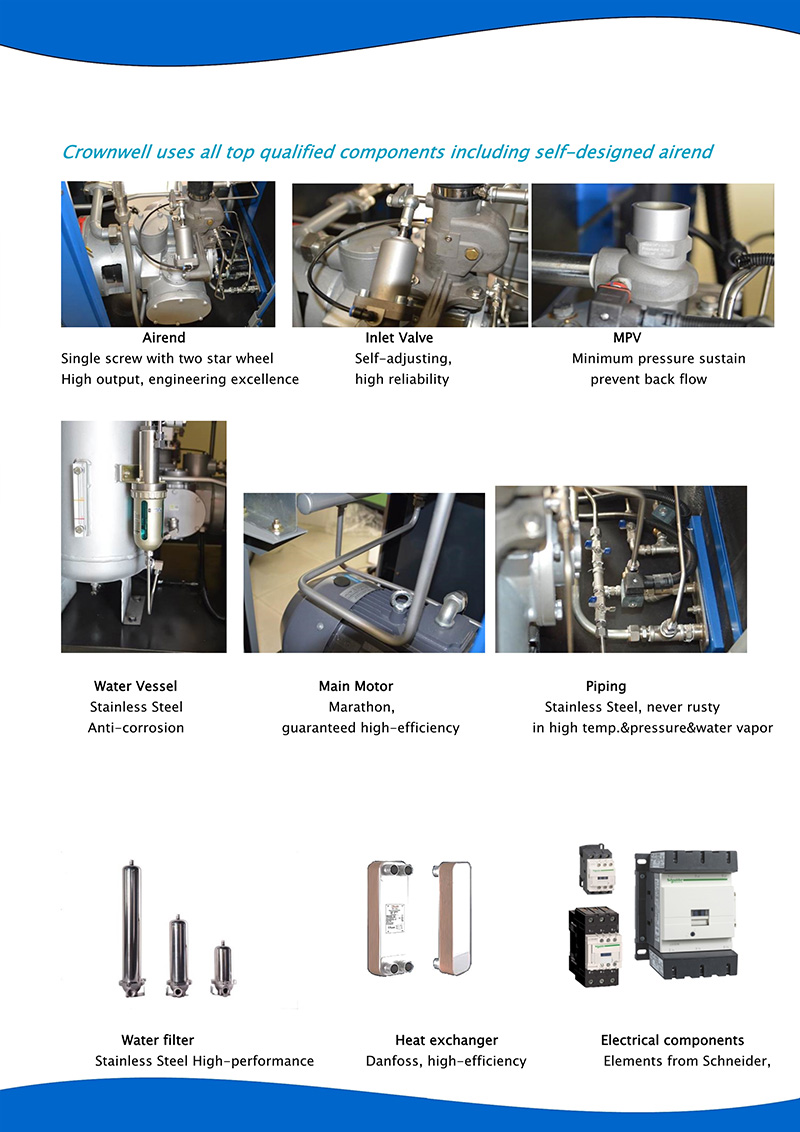 Crownwell uses all top qualified components including self-designed airend

Airend
Single screw with two star wheel
High output, engineering excellence

Inlet Valve
Self-adjusting,
high reliability

MPV
Minimum pressure sustain
prevent back flow

Water Vessel
Stainless Steel
Anti-corrosion

Main Motor
Marathon,
guaranteed high-efficiency

Piping
Stainless Steel, never rusty
in high temp.&pressure&water vapor

Water filter
Stainless Steel High-performance

Heat exchanger
Danfoss, high-efficiency

Electrical components
Elements from Schneider,